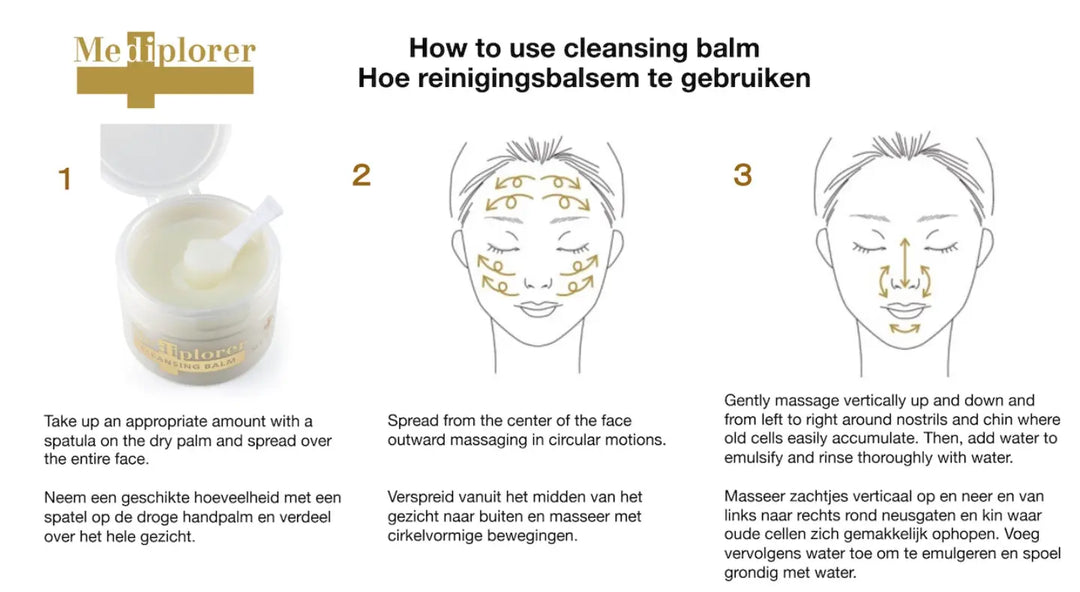 Mediplorer

How to use cleansing balm
Hoe reinigingsbalsem te gebruiken

1

Mediplorer
CLEANSING BALM

Take up an appropriate amount with a spatula on the dry palm and spread over the entire face.

Neem een geschikte hoeveelheid met een spatel op de droge handpalm en verdeel over het hele gezicht.

2

Spread from the center of the face outward massaging in circular motions.

Verspreid vanuit het midden van het gezicht naar buiten en masseer met cirkelvormige bewegingen.

3

Gently massage vertically up and down and from left to right around nostrils and chin where old cells easily accumulate. Then, add water to emulsify and rinse thoroughly with water.

Masseer zachtjes verticaal op en neer en van links naar rechts rond neusgaten en kin waar oude cellen zich gemakkelijk ophopen. Voeg vervolgens water toe om te emulgeren en spoel grondig met water.